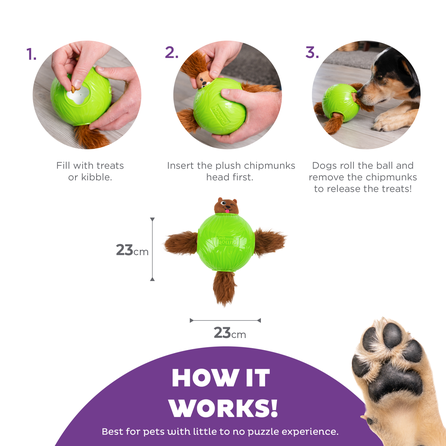 1.

Fill with treats or kibble.

2.

Insert the plush chipmunks head first.

3.

Dogs roll the ball and remove the chipmunks to release the treats!

23cm

23cm

HOW IT WORKS!

Best for pets with little to no puzzle experience.