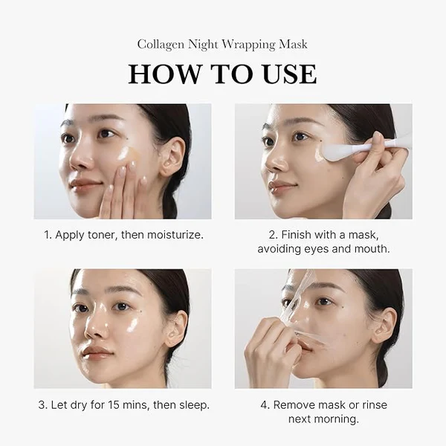 Collagen Night Wrapping Mask

HOW TO USE

1. Apply toner, then moisturize.

2. Finish with a mask, avoiding eyes and mouth.

3. Let dry for 15 mins, then sleep.

4. Remove mask or rinse next morning.